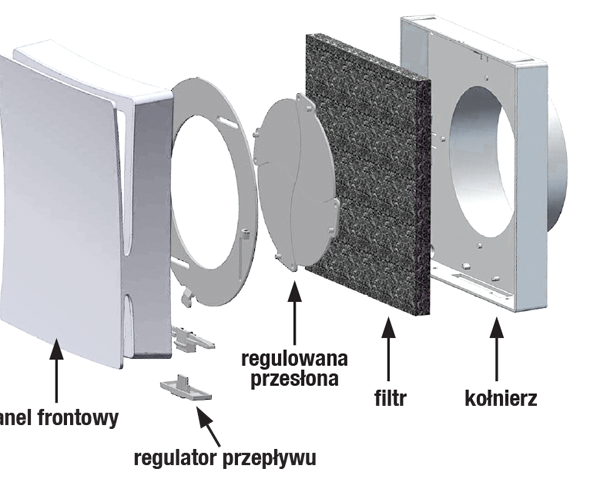 anel frontowy

regulator przepływu

regulowana przesłona

filtr

kołnierz