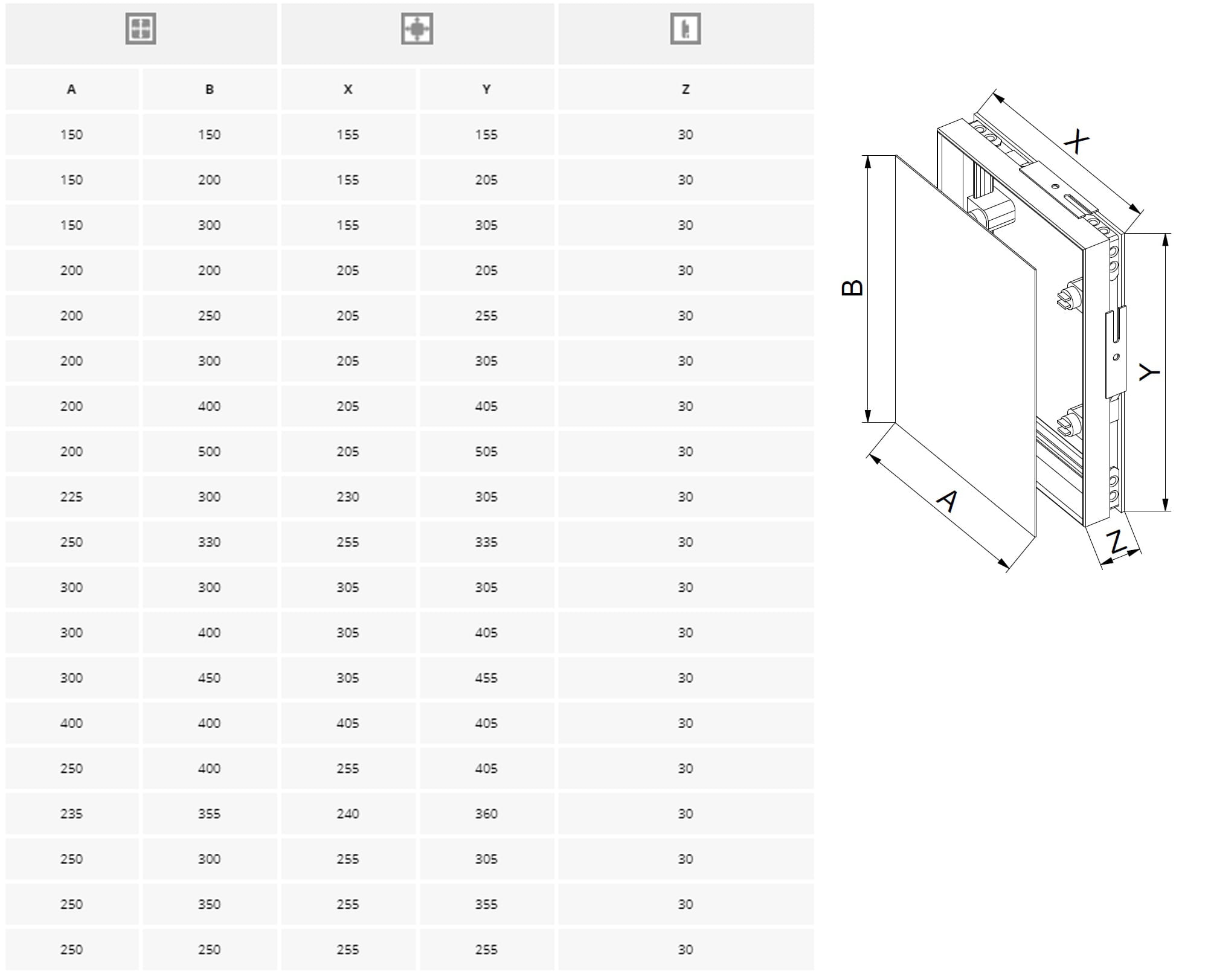 | A | B | X | Y | Z |
|---|---|---|---|---|
| 150 | 150 | 155 | 155 | 30 |
| 150 | 200 | 155 | 205 | 30 |
| 150 | 300 | 155 | 305 | 30 |
| 200 | 200 | 205 | 205 | 30 |
| 200 | 250 | 205 | 255 | 30 |
| 200 | 300 | 205 | 305 | 30 |
| 200 | 400 | 205 | 405 | 30 |
| 200 | 500 | 205 | 505 | 30 |
| 225 | 300 | 230 | 305 | 30 |
| 250 | 330 | 255 | 335 | 30 |
| 300 | 300 | 305 | 305 | 30 |
| 300 | 400 | 305 | 405 | 30 |
| 300 | 450 | 305 | 455 | 30 |
| 400 | 400 | 405 | 405 | 30 |
| 250 | 400 | 255 | 405 | 30 |
| 235 | 355 | 240 | 360 | 30 |
| 250 | 300 | 255 | 305 | 30 |
| 250 | 350 | 255 | 355 | 30 |
| 250 | 250 | 255 | 255 | 30 |

X
B
Y
A
Z