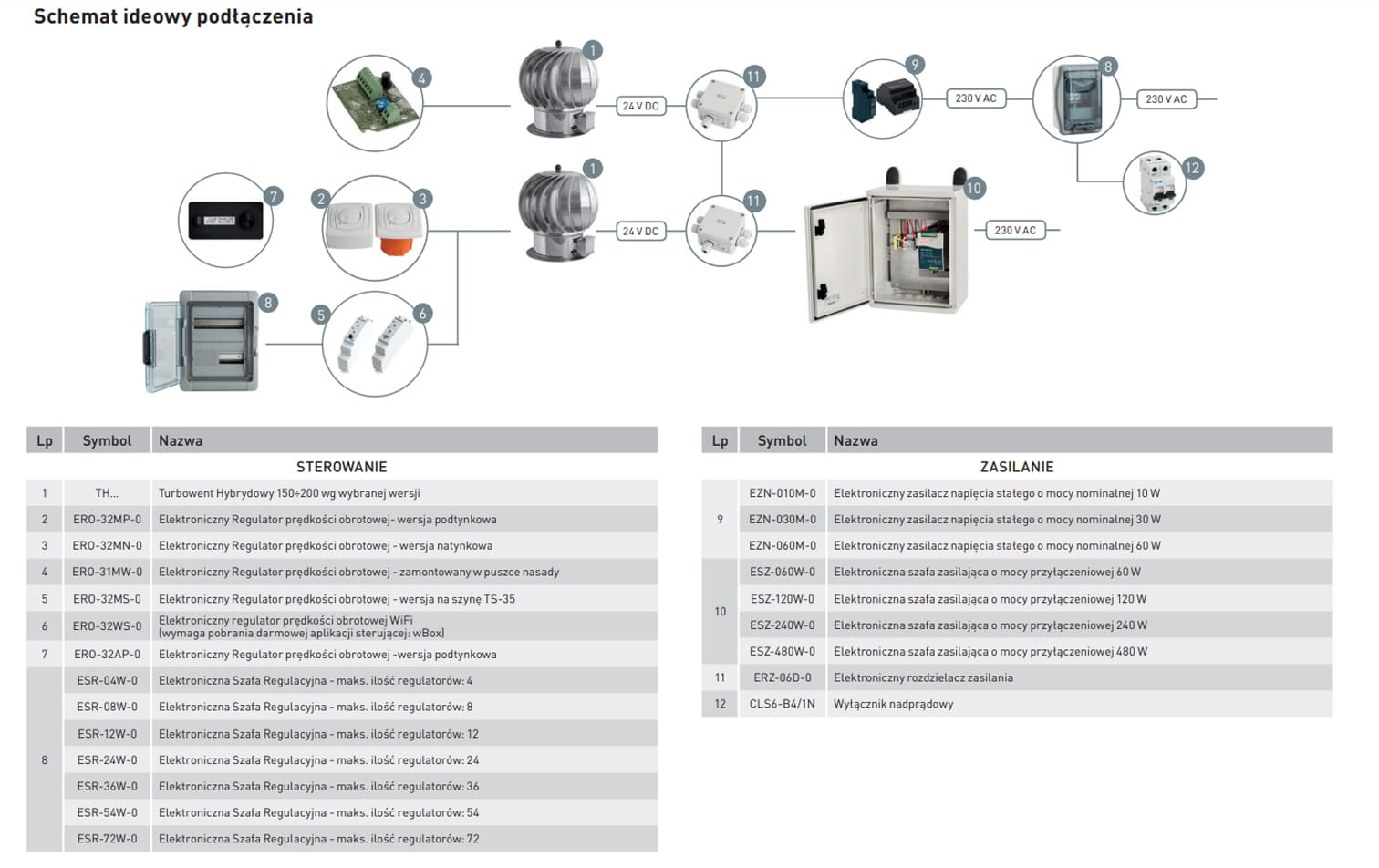 Schemat ideowy podłączenia

4
1
24 V DC
11
9
230 V AC
8
230 V AC
12
7
2
3
1
24 V DC
11
10
230 V AC
8
5
6

| Lp | Symbol | Nazwa |
|---|---|---|
| | | STEROWANIE |
| 1 | TH... | Turbowent Hybrydowy 150÷200 wg wybranej wersji |
| 2 | ERO-32MP-0 | Elektroniczny Regulator prędkości obrotowej- wersja podtynkowa |
| 3 | ERO-32MN-0 | Elektroniczny Regulator prędkości obrotowej - wersja natynkowa |
| 4 | ERO-31MW-0 | Elektroniczny Regulator prędkości obrotowej - zamontowany w puszce nasady |
| 5 | ERO-32MS-0 | Elektroniczny Regulator prędkości obrotowej - wersja na szynę TS-35 |
| 6 | ERO-32WS-0 | Elektroniczny regulator prędkości obrotowej WiFi (wymaga pobrania darmowej aplikacji sterującej: wBox) |
| 7 | ERO-32AP-0 | Elektroniczny Regulator prędkości obrotowej -wersja podtynkowa |
| 8 | ESR-04W-0 | Elektroniczna Szafa Regulacyjna - maks. ilość regulatorów: 4 |
| | ESR-08W-0 | Elektroniczna Szafa Regulacyjna - maks. ilość regulatorów: 8 |
| | ESR-12W-0 | Elektroniczna Szafa Regulacyjna - maks. ilość regulatorów: 12 |
| | ESR-24W-0 | Elektroniczna Szafa Regulacyjna - maks. ilość regulatorów: 24 |
| | ESR-36W-0 | Elektroniczna Szafa Regulacyjna - maks. ilość regulatorów: 36 |
| | ESR-54W-0 | Elektroniczna Szafa Regulacyjna - maks. ilość regulatorów: 54 |
| | ESR-72W-0 | Elektroniczna Szafa Regulacyjna - maks. ilość regulatorów: 72 |

| Lp | Symbol | Nazwa |
|---|---|---|
| | | ZASILANIE |
| 9 | EZN-010M-0 | Elektroniczny zasilacz napięcia stałego o mocy nominalnej 10 W |
| | EZN-030M-0 | Elektroniczny zasilacz napięcia stałego o mocy nominalnej 30 W |
| | EZN-060M-0 | Elektroniczny zasilacz napięcia stałego o mocy nominalnej 60 W |
| 10 | ESZ-060W-0 | Elektroniczna szafa zasilająca o mocy przyłączeniowej 60 W |
| | ESZ-120W-0 | Elektroniczna szafa zasilająca o mocy przyłączeniowej 120 W |
| | ESZ-240W-0 | Elektroniczna szafa zasilająca o mocy przyłączeniowej 240 W |
| | ESZ-480W-0 | Elektroniczna szafa zasilająca o mocy przyłączeniowej 480 W |
| 11 | ERZ-06D-0 | Elektroniczny rozdzielacz zasilania |
| 12 | CLS6-B4/1N | Wyłącznik nadprądowy |