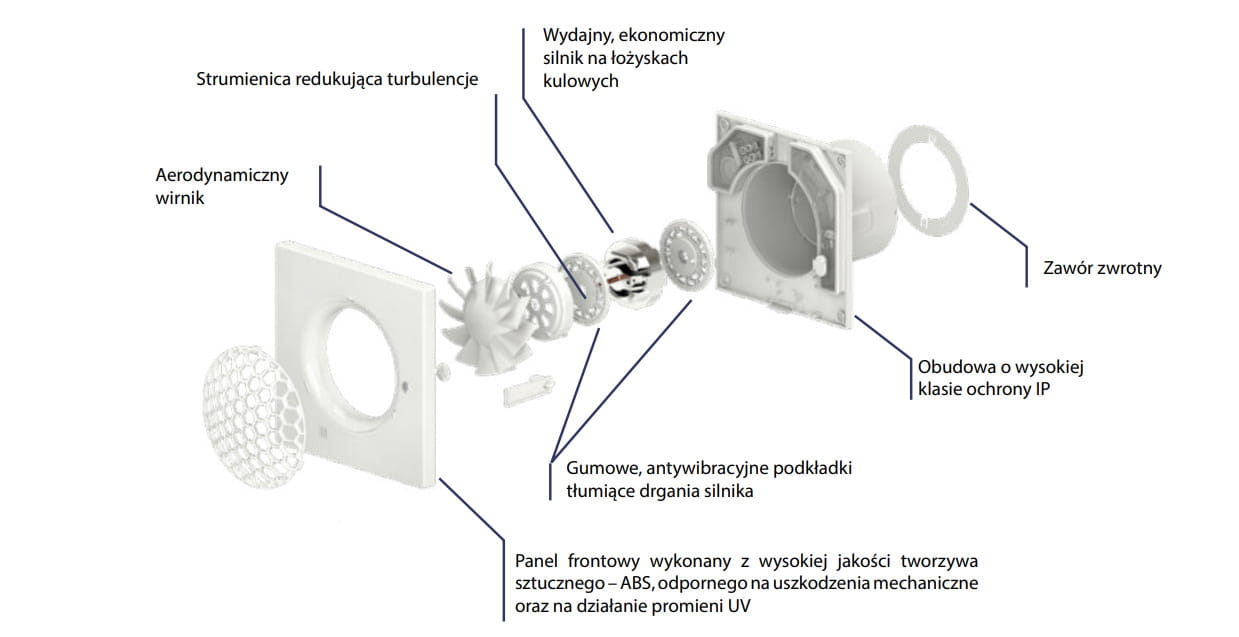 Wydajny, ekonomiczny silnik na łożyskach kulowych

Strumienica redukująca turbulencje

Aerodynamiczny wirnik

Zawór zwrotny

Obudowa o wysokiej klasie ochrony IP

Gumowe, antywibracyjne podkładki tłumiące drgania silnika

Panel frontowy wykonany z wysokiej jakości tworzywa sztucznego – ABS, odpornego na uszkodzenia mechaniczne oraz na działanie promieni UV