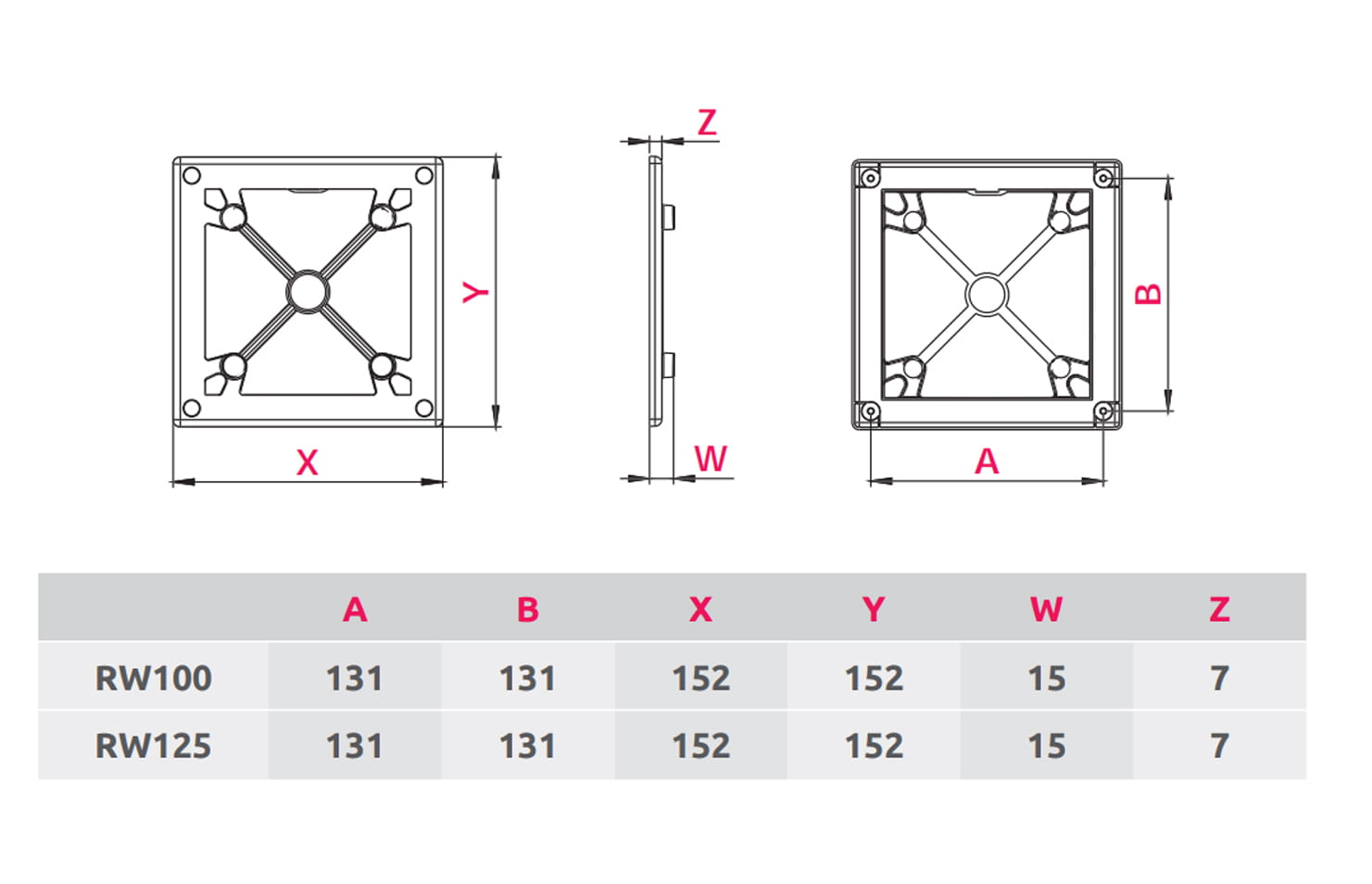 Y
X
Z
W
B
A

|  | A | B | X | Y | W | Z |
|---|---|---|---|---|---|---|
| RW100 | 131 | 131 | 152 | 152 | 15 | 7 |
| RW125 | 131 | 131 | 152 | 152 | 15 | 7 |