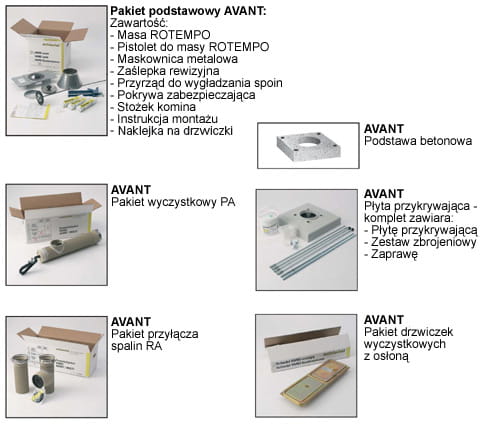 Pakiet podstawowy AVANT:
Zawartość:
- Masa ROTEMPO
- Pistolet do masy ROTEMPO
- Maskownica metalowa
- Zaślepka rewizyjna
- Przyrząd do wygładzania spoin
- Pokrywa zabezpieczająca
- Stożek komina
- Instrukcja montażu
- Naklejka na drzwiczki

AVANT
Podstawa betonowa

AVANT
Pakiet wyczystkowy PA

AVANT
Płyta przykrywająca - komplet zawiara:
- Płytę przykrywającą
- Zestaw zbrojeniowy
- Zaprawę

AVANT
Pakiet przyłącza spalin RA

AVANT
Pakiet drzwiczek wyczystkowych z osłoną