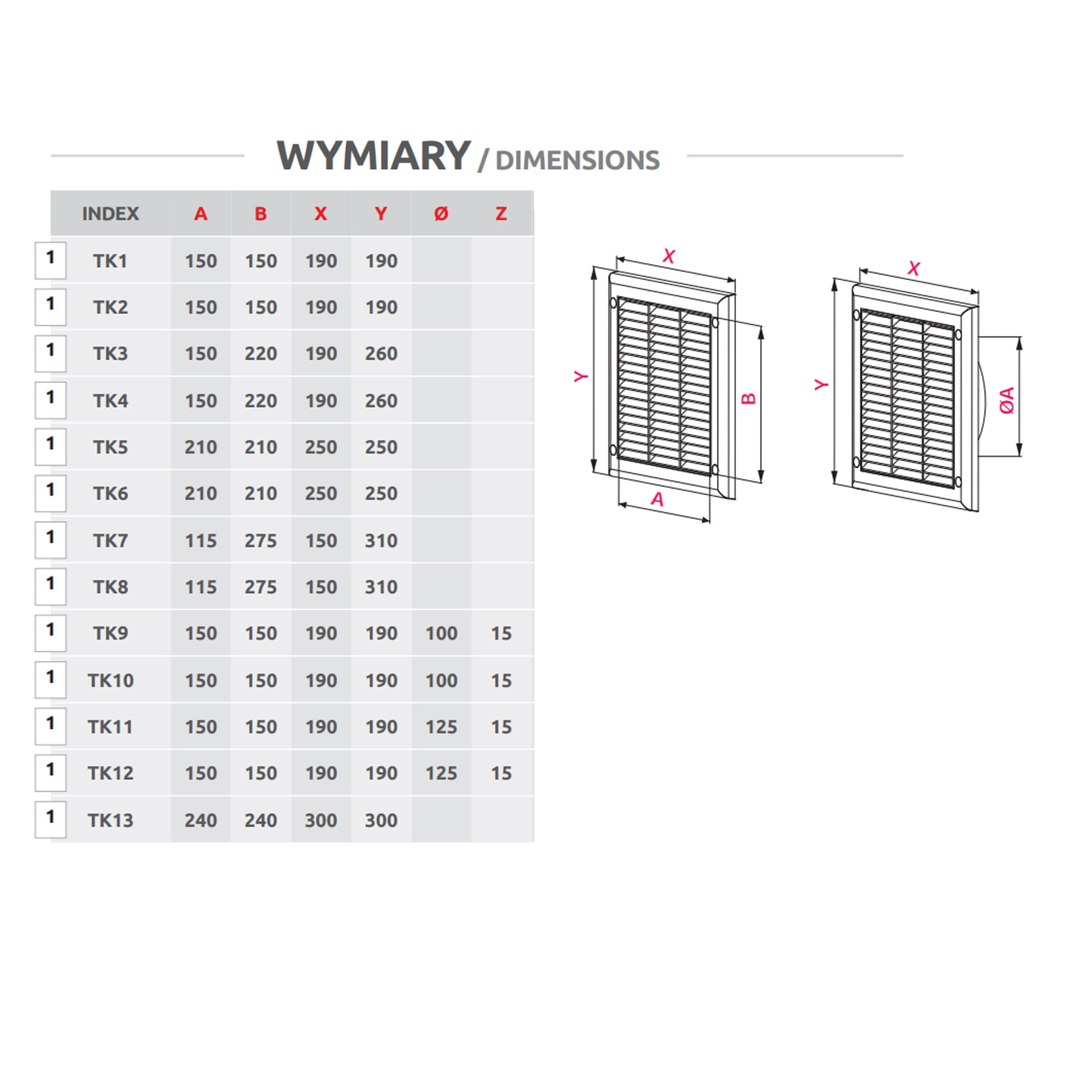 WYMIARY / DIMENSIONS

| | INDEX | A | B | X | Y | Ø | Z |
|---|---|---|---|---|---|---|---|
| 1 | TK1 | 150 | 150 | 190 | 190 | | |
| 1 | TK2 | 150 | 150 | 190 | 190 | | |
| 1 | TK3 | 150 | 220 | 190 | 260 | | |
| 1 | TK4 | 150 | 220 | 190 | 260 | | |
| 1 | TK5 | 210 | 210 | 250 | 250 | | |
| 1 | TK6 | 210 | 210 | 250 | 250 | | |
| 1 | TK7 | 115 | 275 | 150 | 310 | | |
| 1 | TK8 | 115 | 275 | 150 | 310 | | |
| 1 | TK9 | 150 | 150 | 190 | 190 | 100 | 15 |
| 1 | TK10 | 150 | 150 | 190 | 190 | 100 | 15 |
| 1 | TK11 | 150 | 150 | 190 | 190 | 125 | 15 |
| 1 | TK12 | 150 | 150 | 190 | 190 | 125 | 15 |
| 1 | TK13 | 240 | 240 | 300 | 300 | | |

X
Y
B
A
X
Y
ØA