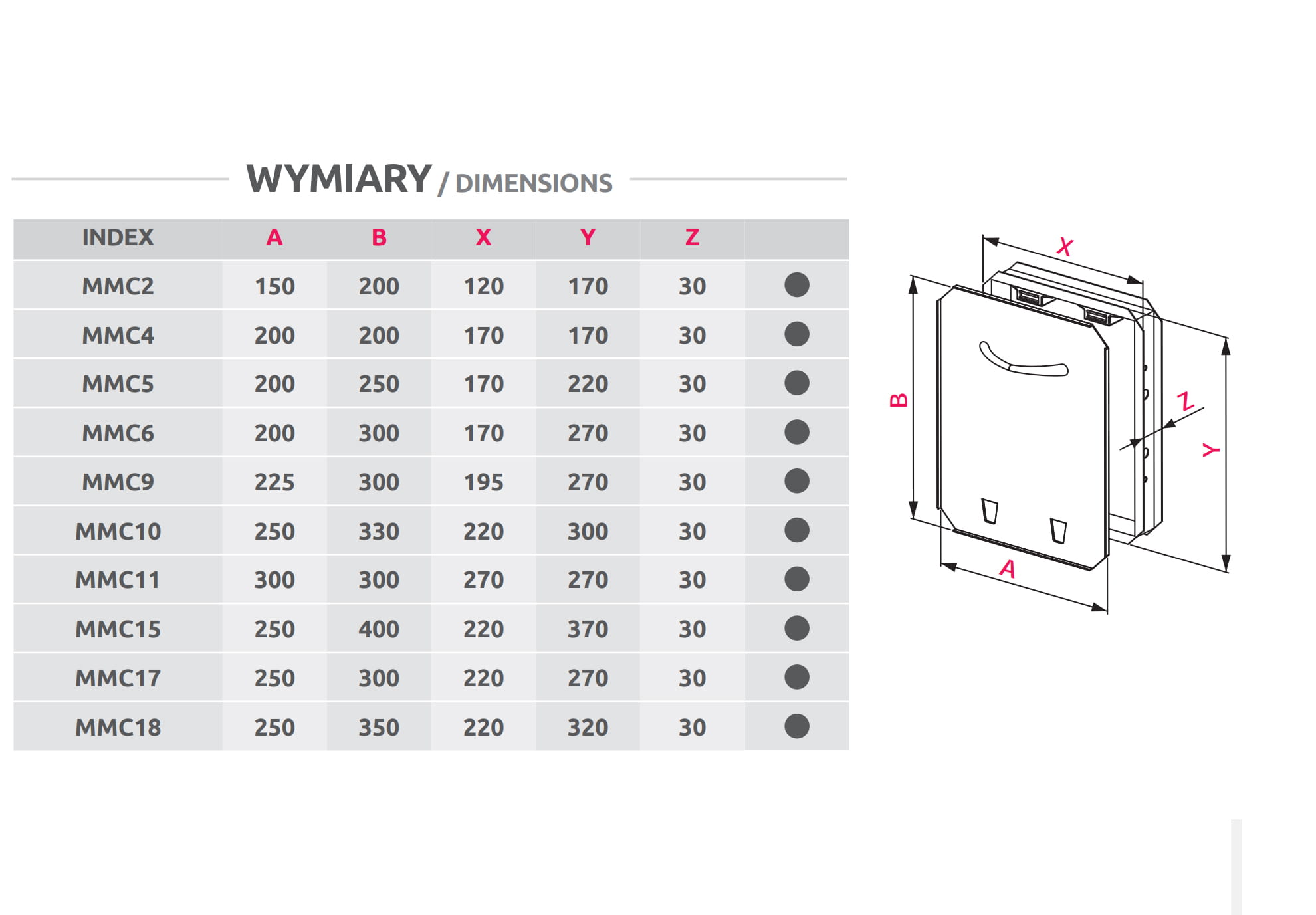 WYMIARY / DIMENSIONS

| INDEX | A | B | X | Y | Z | |
|---|---|---|---|---|---|---|
| MMC2 | 150 | 200 | 120 | 170 | 30 | ● |
| MMC4 | 200 | 200 | 170 | 170 | 30 | ● |
| MMC5 | 200 | 250 | 170 | 220 | 30 | ● |
| MMC6 | 200 | 300 | 170 | 270 | 30 | ● |
| MMC9 | 225 | 300 | 195 | 270 | 30 | ● |
| MMC10 | 250 | 330 | 220 | 300 | 30 | ● |
| MMC11 | 300 | 300 | 270 | 270 | 30 | ● |
| MMC15 | 250 | 400 | 220 | 370 | 30 | ● |
| MMC17 | 250 | 300 | 220 | 270 | 30 | ● |
| MMC18 | 250 | 350 | 220 | 320 | 30 | ● |

X
B
Z
Y
A