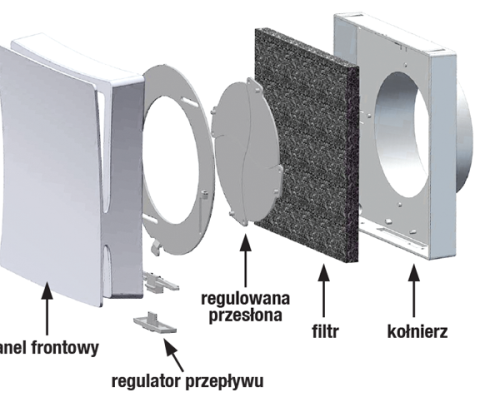 anel frontowy

regulator przepływu

regulowana przesłona

filtr

kołnierz