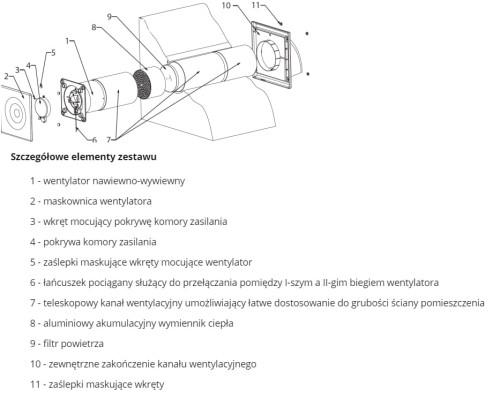 10
11
9
8
1
5
4
3
2
6
7

Szczegółowe elementy zestawu

1 - wentylator nawiewno-wywiewny

2 - maskownica wentylatora

3 - wkręt mocujący pokrywę komory zasilania

4 - pokrywa komory zasilania

5 - zaślepki maskujące wkręty mocujące wentylator

6 - łańcuszek pociągany służący do przełączania pomiędzy I-szym a II-gim biegiem wentylatora

7 - teleskopowy kanał wentylacyjny umożliwiający łatwe dostosowanie do grubości ściany pomieszczenia

8 - aluminiowy akumulacyjny wymiennik ciepła

9 - filtr powietrza

10 - zewnętrzne zakończenie kanału wentylacyjnego

11 - zaślepki maskujące wkręty