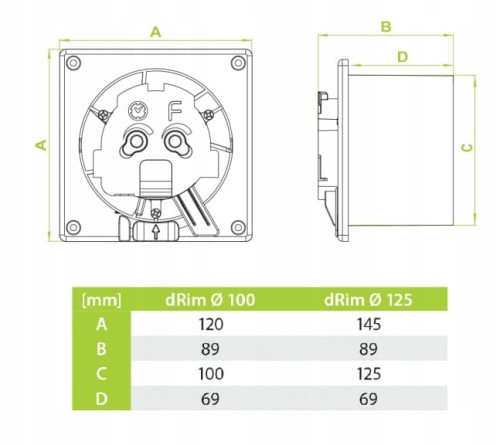 A

A

F

B

D

C

| [mm] | dRim Ø 100 | dRim Ø 125 |
|---|---|---|
| A | 120 | 145 |
| B | 89 | 89 |
| C | 100 | 125 |
| D | 69 | 69 |